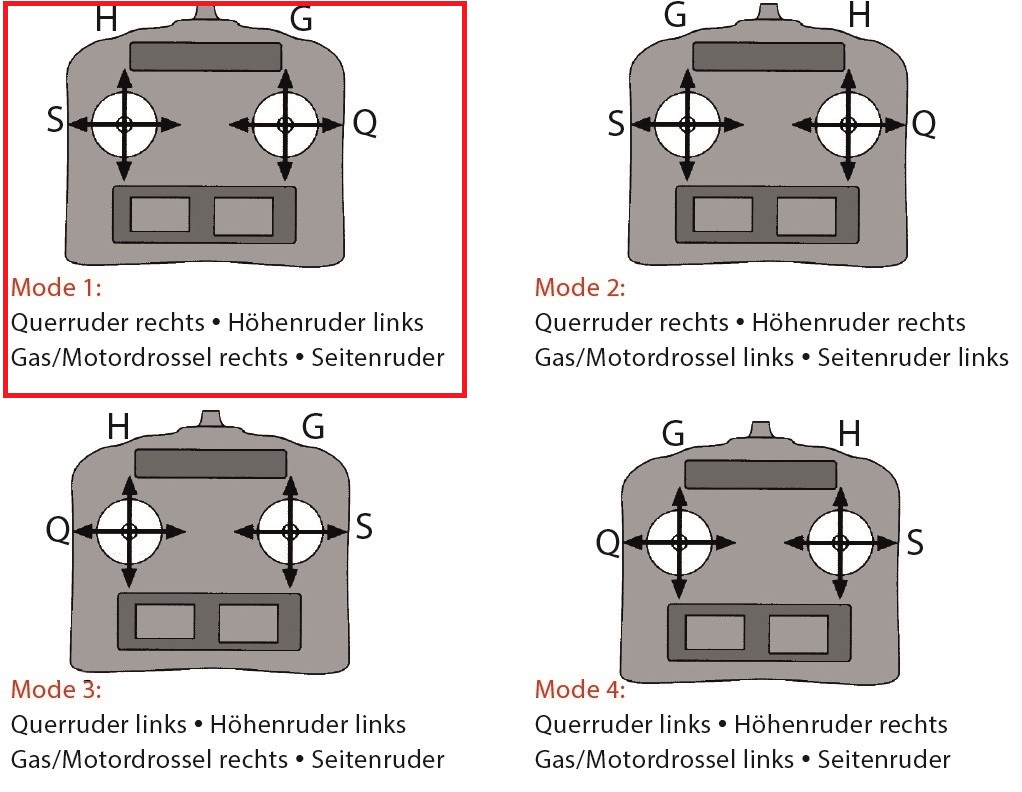 H G
S Q

Mode 1:
Querruder rechts • Höhenruder links
Gas/Motordrossel rechts • Seitenruder

G H
S Q

Mode 2:
Querruder rechts • Höhenruder rechts
Gas/Motordrossel links • Seitenruder links

H G
Q S

Mode 3:
Querruder links • Höhenruder links
Gas/Motordrossel rechts • Seitenruder

G H
Q S

Mode 4:
Querruder links • Höhenruder rechts
Gas/Motordrossel links • Seitenruder